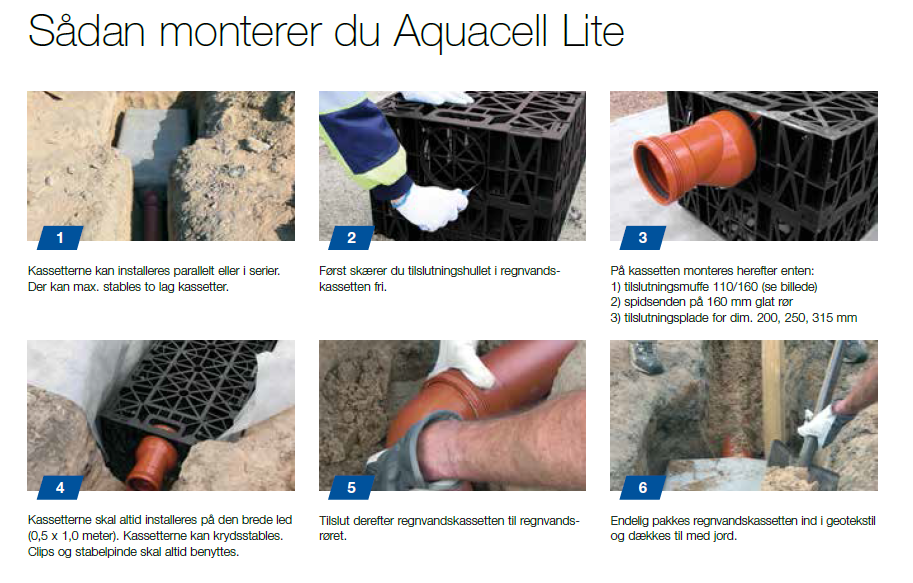 Sådan monterer du Aquacell Lite

1

Kassetterne kan installeres parallelt eller i serier. Der kan max. stables to lag kassetter.

2

Først skærer du tilslutningshullet i regnvandskassetten fri.

3

På kassetten monteres herefter enten:
1) tilslutningsmuffe 110/160 (se billede)
2) spidsenden på 160 mm glat rør
3) tilslutningsplade for dim. 200, 250, 315 mm

4

Kassetterne skal altid installeres på den brede led (0,5 x 1,0 meter). Kassetterne kan krydsstables. Clips og stabelpinde skal altid benyttes.

5

Tilslut derefter regnvandskassetten til regnvandsrøret.

6

Endelig pakkes regnvandskassetten ind i geotekstil og dækkes til med jord.